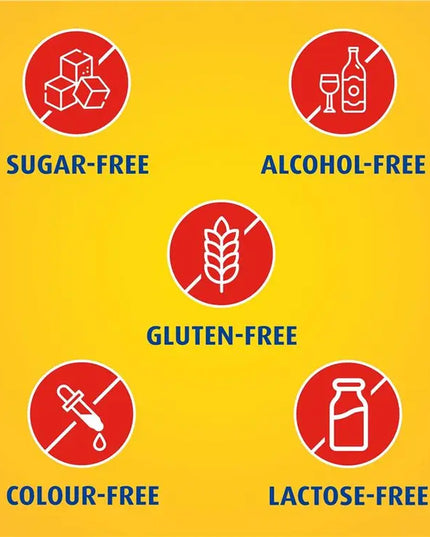 SUGAR-FREE

ALCOHOL-FREE

GLUTEN-FREE

COLOUR-FREE

LACTOSE-FREE