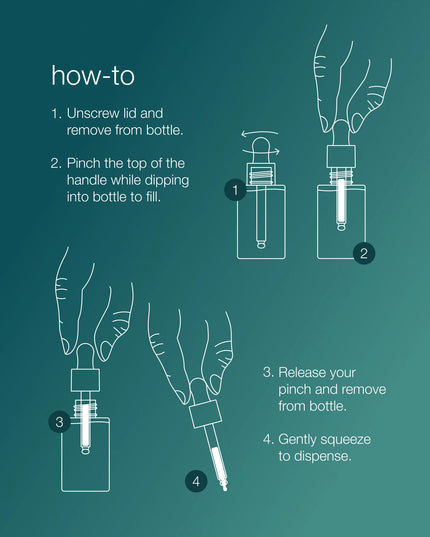 how-to

1. Unscrew lid and remove from bottle.

2. Pinch the top of the handle while dipping into bottle to fill.

1

2

3

4

3. Release your pinch and remove from bottle.

4. Gently squeeze to dispense.