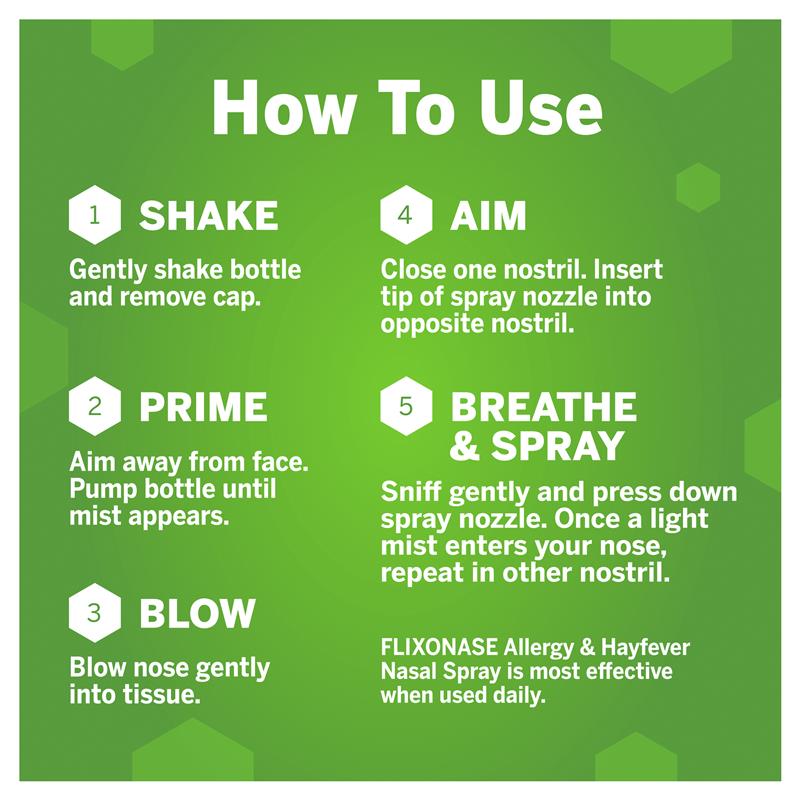 How To Use

1 SHAKE

Gently shake bottle and remove cap.

2 PRIME

Aim away from face. Pump bottle until mist appears.

3 BLOW

Blow nose gently into tissue.

4 AIM

Close one nostril. Insert tip of spray nozzle into opposite nostril.

5 BREATHE & SPRAY

Sniff gently and press down spray nozzle. Once a light mist enters your nose, repeat in other nostril.

FLIXONASE Allergy & Hayfever Nasal Spray is most effective when used daily.