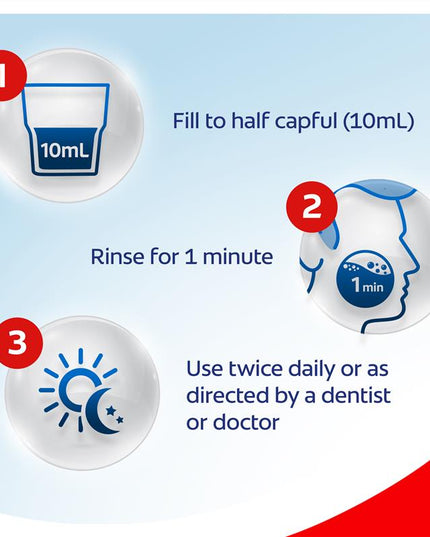 1

10mL

Fill to half capful (10mL)

2

Rinse for 1 minute

1min

3

Use twice daily or as directed by a dentist or doctor