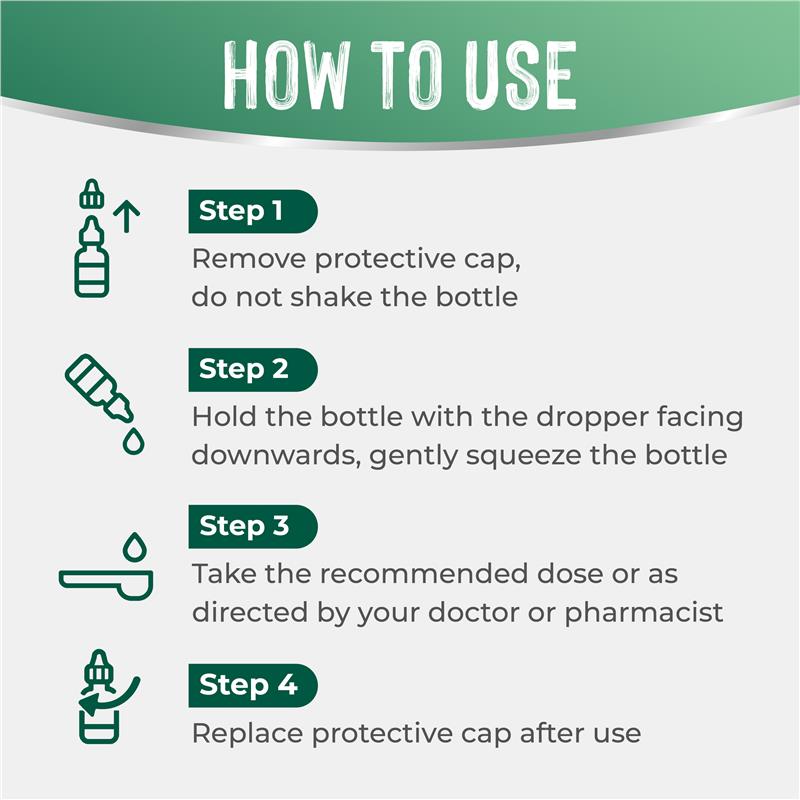 HOW TO USE

Step 1
Remove protective cap, do not shake the bottle

Step 2
Hold the bottle with the dropper facing downwards, gently squeeze the bottle

Step 3
Take the recommended dose or as directed by your doctor or pharmacist

Step 4
Replace protective cap after use