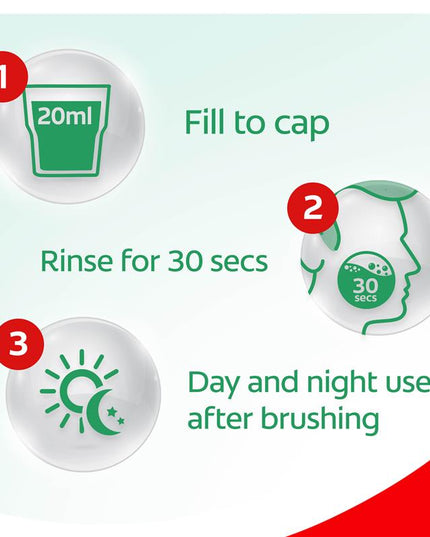 1

20ml

Fill to cap

2

Rinse for 30 secs

30 secs

3

Day and night use after brushing