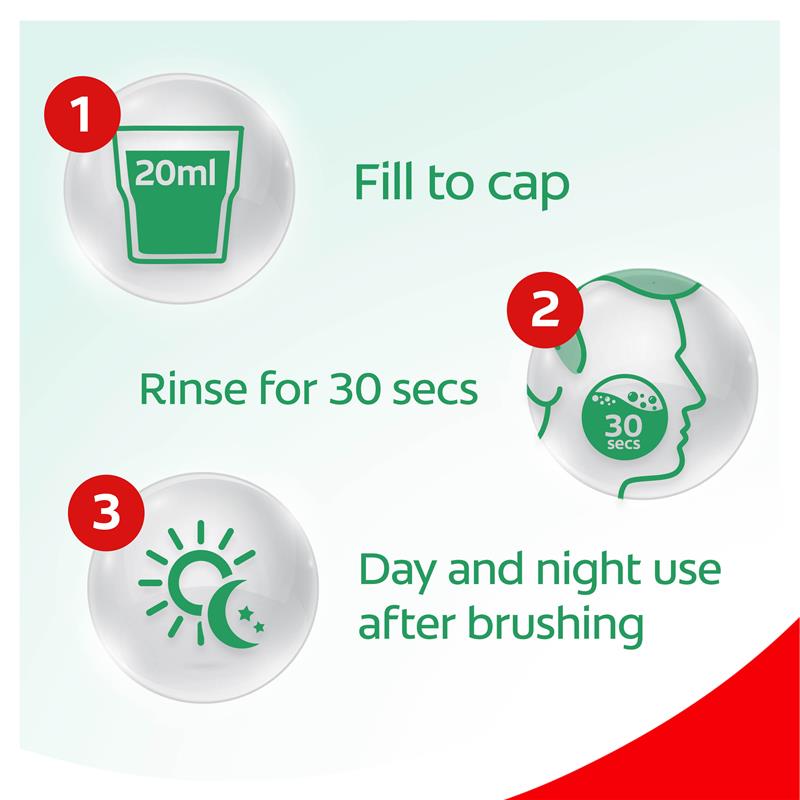 1
20ml
Fill to cap

2
Rinse for 30 secs
30
secs

3
Day and night use after brushing