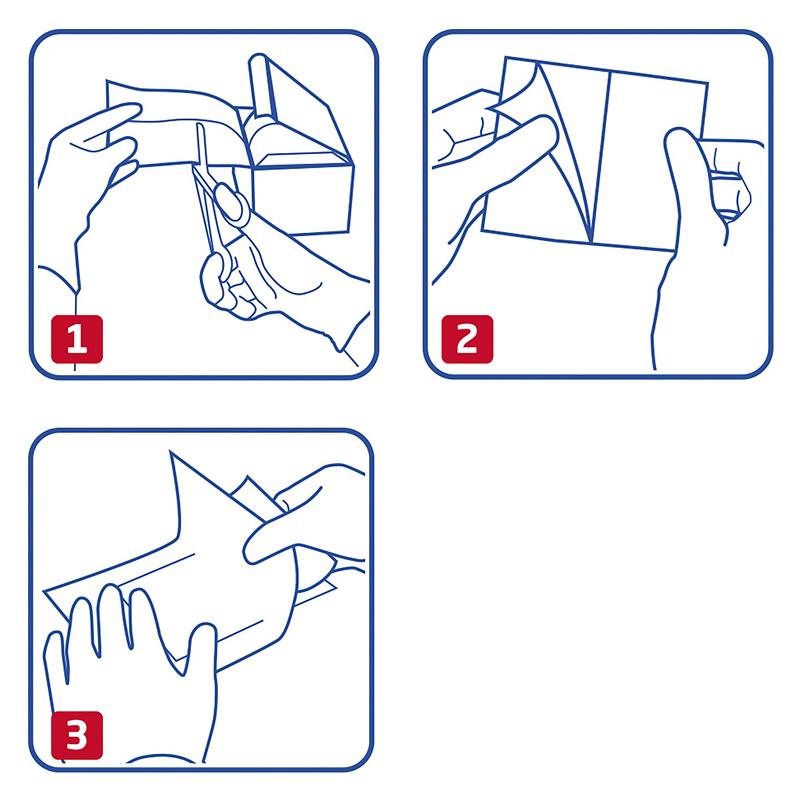 1

2

3