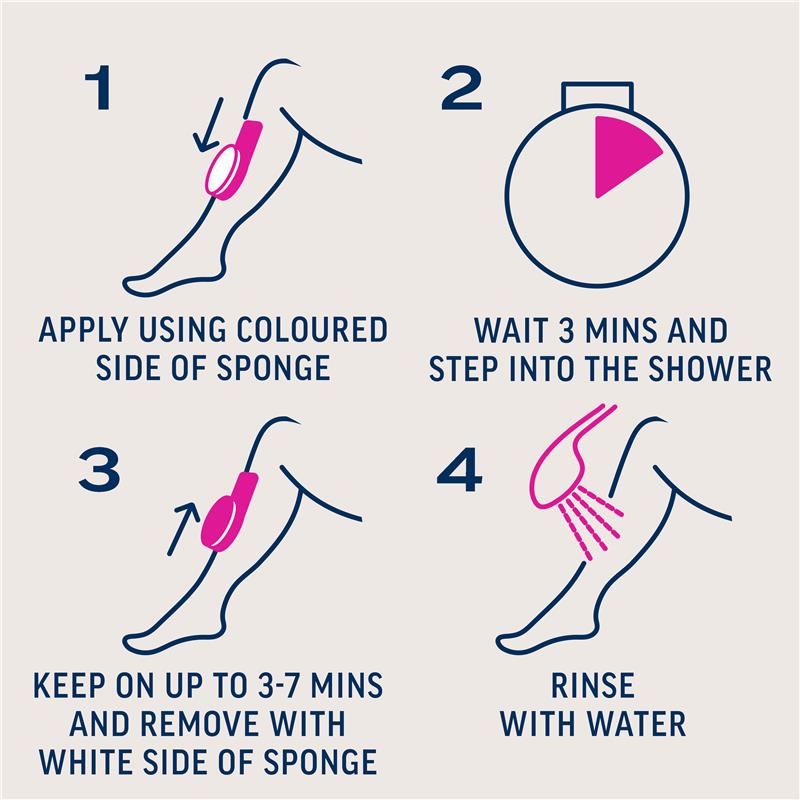 1

APPLY USING COLOURED SIDE OF SPONGE

2

WAIT 3 MINS AND STEP INTO THE SHOWER

3

KEEP ON UP TO 3-7 MINS AND REMOVE WITH WHITE SIDE OF SPONGE

4

RINSE WITH WATER