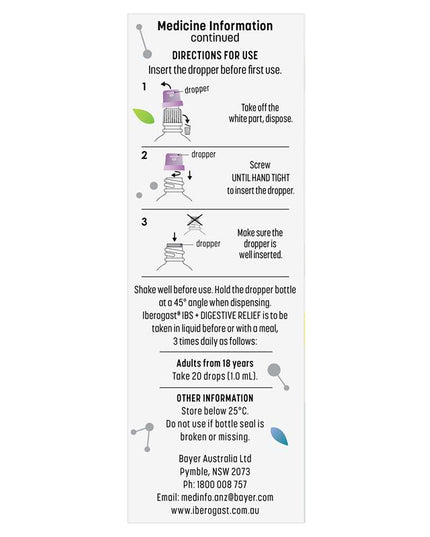 Medicine Information
continued

DIRECTIONS FOR USE
Insert the dropper before first use.

1
dropper
Take off the white part, dispose.

2
dropper
Screw UNTIL HAND TIGHT to insert the dropper.

3
dropper
Make sure the dropper is well inserted.

Shake well before use. Hold the dropper bottle at a 45° angle when dispensing. Iberogast® IBS + DIGESTIVE RELIEF is to be taken in liquid before or with a meal, 3 times daily as follows:

Adults from 18 years
Take 20 drops (1.0 mL).

OTHER INFORMATION
Store below 25°C.
Do not use if bottle seal is broken or missing.

Bayer Australia Ltd
Pymble, NSW 2073
Ph: 1800 008 757
Email: medinfo.anz@bayer.com
www.iberogast.com.au