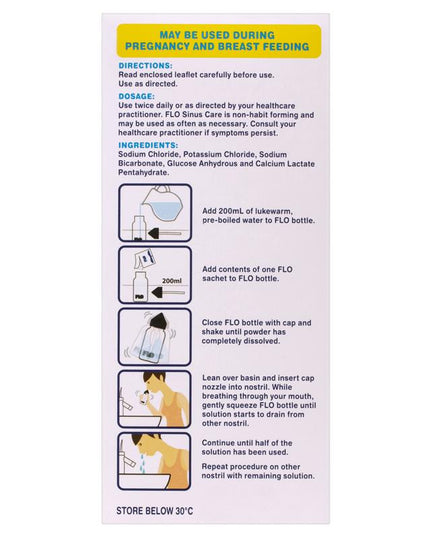 MAY BE USED DURING PREGNANCY AND BREAST FEEDING

DIRECTIONS:
Read enclosed leaflet carefully before use.
Use as directed.

DOSAGE:
Use twice daily or as directed by your healthcare practitioner. FLO Sinus Care is non-habit forming and may be used as often as necessary. Consult your healthcare practitioner if symptoms persist.

INGREDIENTS:
Sodium Chloride, Potassium Chloride, Sodium Bicarbonate, Glucose Anhydrous and Calcium Lactate Pentahydrate.

Add 200mL of lukewarm, pre-boiled water to FLO bottle.

200ml

FLO

Add contents of one FLO sachet to FLO bottle.

FLO

Close FLO bottle with cap and shake until powder has completely dissolved.

Lean over basin and insert cap nozzle into nostril. While breathing through your mouth, gently squeeze FLO bottle until solution starts to drain from other nostril.

Continue until half of the solution has been used.

Repeat procedure on other nostril with remaining solution.

STORE BELOW 30°C