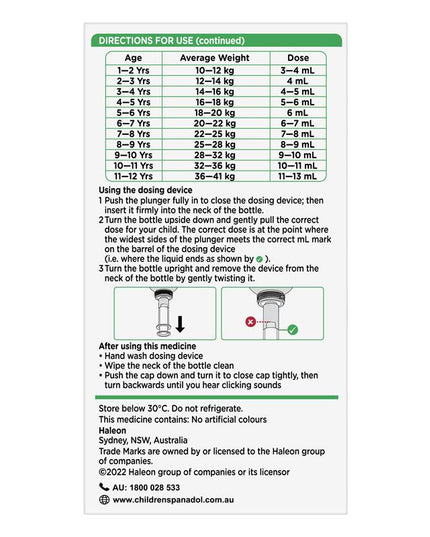 DIRECTIONS FOR USE (continued)

| Age | Average Weight | Dose |
|---|---|---|
| 1–2 Yrs | 10–12 kg | 3–4 mL |
| 2–3 Yrs | 12–14 kg | 4 mL |
| 3–4 Yrs | 14–16 kg | 4–5 mL |
| 4–5 Yrs | 16–18 kg | 5–6 mL |
| 5–6 Yrs | 18–20 kg | 6 mL |
| 6–7 Yrs | 20–22 kg | 6–7 mL |
| 7–8 Yrs | 22–25 kg | 7–8 mL |
| 8–9 Yrs | 25–28 kg | 8–9 mL |
| 9–10 Yrs | 28–32 kg | 9–10 mL |
| 10–11 Yrs | 32–36 kg | 10–11 mL |
| 11–12 Yrs | 36–41 kg | 11–13 mL |

Using the dosing device
1 Push the plunger fully in to close the dosing device; then insert it firmly into the neck of the bottle.
2 Turn the bottle upside down and gently pull the correct dose for your child. The correct dose is at the point where the widest sides of the plunger meets the correct mL mark on the barrel of the dosing device (i.e. where the liquid ends as shown by ).
3 Turn the bottle upright and remove the device from the neck of the bottle by gently twisting it.

After using this medicine
• Hand wash dosing device
• Wipe the neck of the bottle clean
• Push the cap down and turn it to close cap tightly, then turn backwards until you hear clicking sounds

Store below 30°C. Do not refrigerate.
This medicine contains: No artificial colours
Haleon
Sydney, NSW, Australia
Trade Marks are owned by or licensed to the Haleon group of companies.
©2022 Haleon group of companies or its licensor

AU: 1800 028 533
www.childrenspanadol.com.au