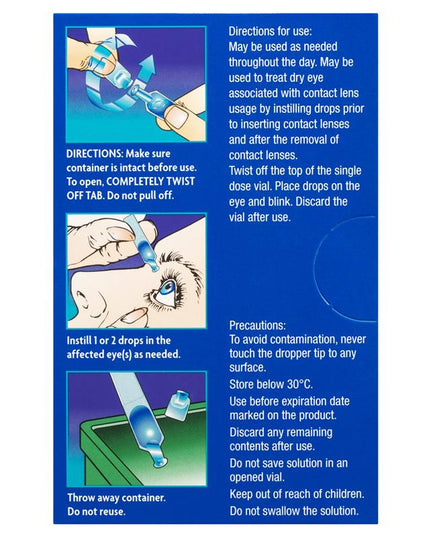 DIRECTIONS: Make sure container is intact before use. To open, COMPLETELY TWIST OFF TAB. Do not pull off.

Instill 1 or 2 drops in the affected eye(s) as needed.

Throw away container. Do not reuse.

Directions for use:
May be used as needed throughout the day. May be used to treat dry eye associated with contact lens usage by instilling drops prior to inserting contact lenses and after the removal of contact lenses.
Twist off the top of the single dose vial. Place drops on the eye and blink. Discard the vial after use.

Precautions:
To avoid contamination, never touch the dropper tip to any surface.
Store below 30°C.
Use before expiration date marked on the product.
Discard any remaining contents after use.
Do not save solution in an opened vial.
Keep out of reach of children.
Do not swallow the solution.